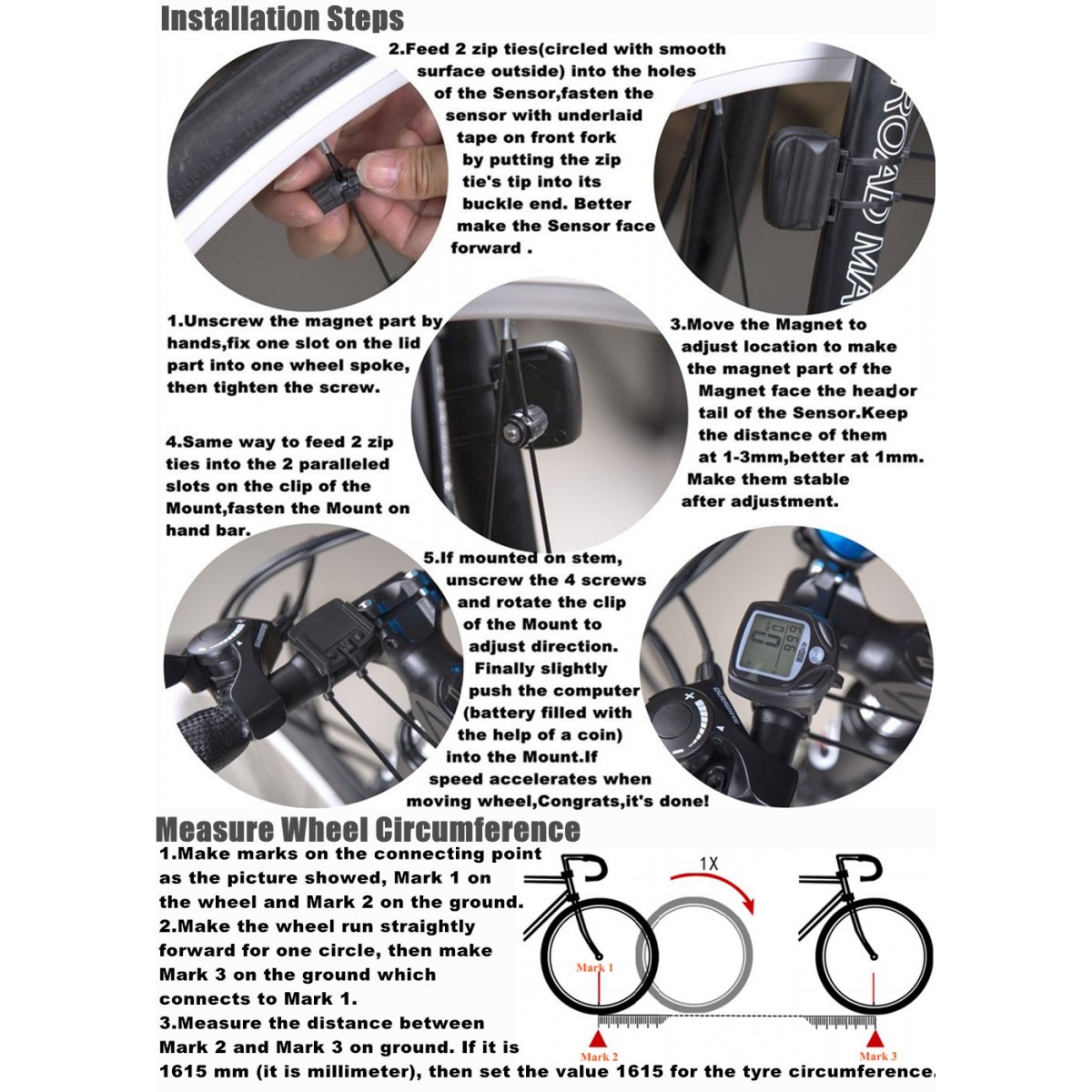 Installation Steps

2.Feed 2 zip ties(circled with smooth surface outside) into the holes of the Sensor,fasten the sensor with underlaid tape on front fork by putting the zip tie's tip into its buckle end. Better make the Sensor face forward .

ROAD MA

1.Unscrew the magnet part by hands,fix one slot on the lid part into one wheel spoke, then tighten the screw.

3.Move the Magnet to adjust location to make the magnet part of the Magnet face the head or tail of the Sensor.Keep the distance of them at 1-3mm,better at 1mm. Make them stable after adjustment.

4.Same way to feed 2 zip ties into the 2 paralleled slots on the clip of the Mount,fasten the Mount on hand bar.

5.If mounted on stem, unscrew the 4 screws and rotate the clip of the Mount to adjust direction. Finally slightly push the computer (battery filled with the help of a coin) into the Mount.If speed accelerates when moving wheel,Congrats,it's done!

Measure Wheel Circumference

1.Make marks on the connecting point as the picture showed, Mark 1 on the wheel and Mark 2 on the ground.
2.Make the wheel run straightly forward for one circle, then make Mark 3 on the ground which connects to Mark 1.
3.Measure the distance between Mark 2 and Mark 3 on ground. If it is 1615 mm (it is millimeter), then set the value 1615 for the tyre circumference.

1X

Mark 1

Mark 2

Mark 3